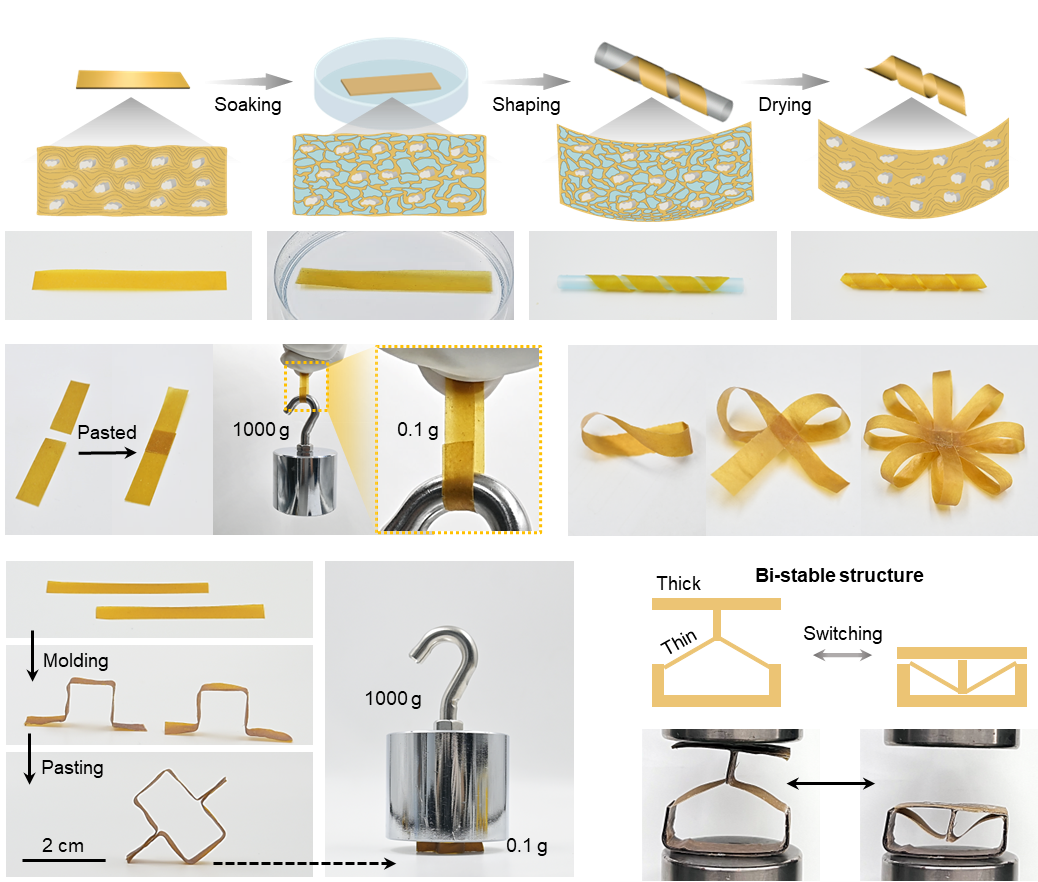 Soaking

Shaping

Drying

Pasted

1000 g

0.1 g

Molding

Pasting

2 cm

1000 g

0.1 g

Bi-stable structure

Thick

Thin

Switching